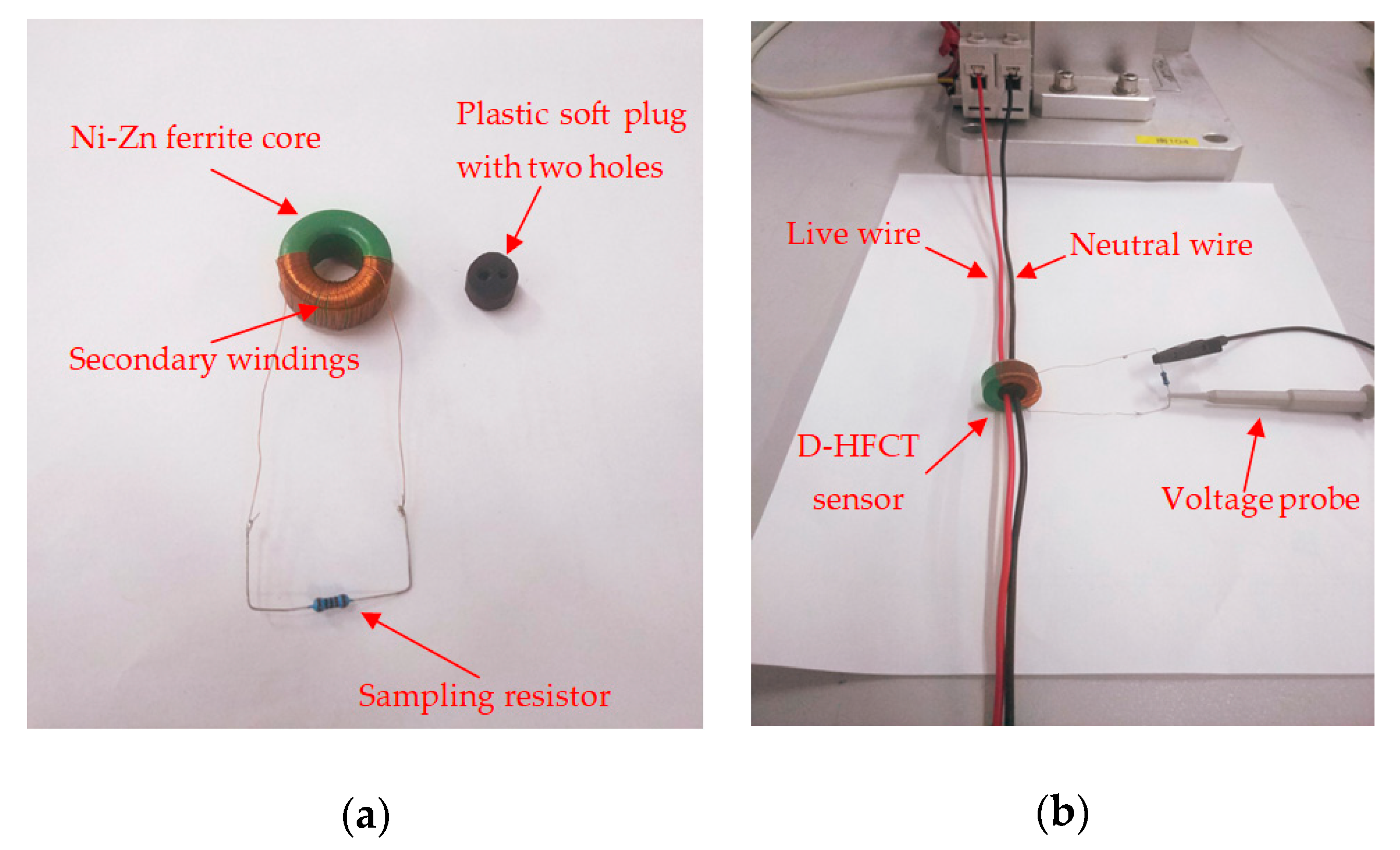 Ni-Zn ferrite core

Plastic soft plug with two holes

Secondary windings

Sampling resistor

(a)

Live wire

Neutral wire

D-HFCT sensor

Voltage probe

(b)