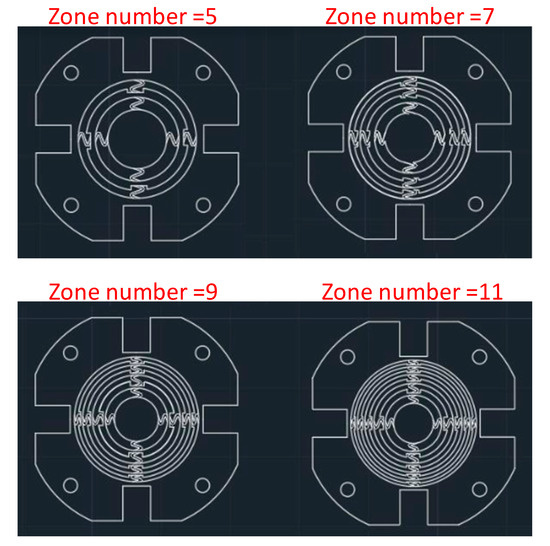 Zone number =5

Zone number =7

Zone number =9

Zone number =11