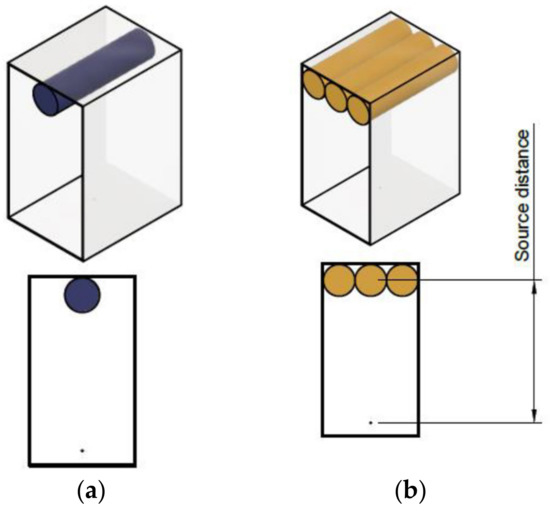 Source distance

(a)

(b)