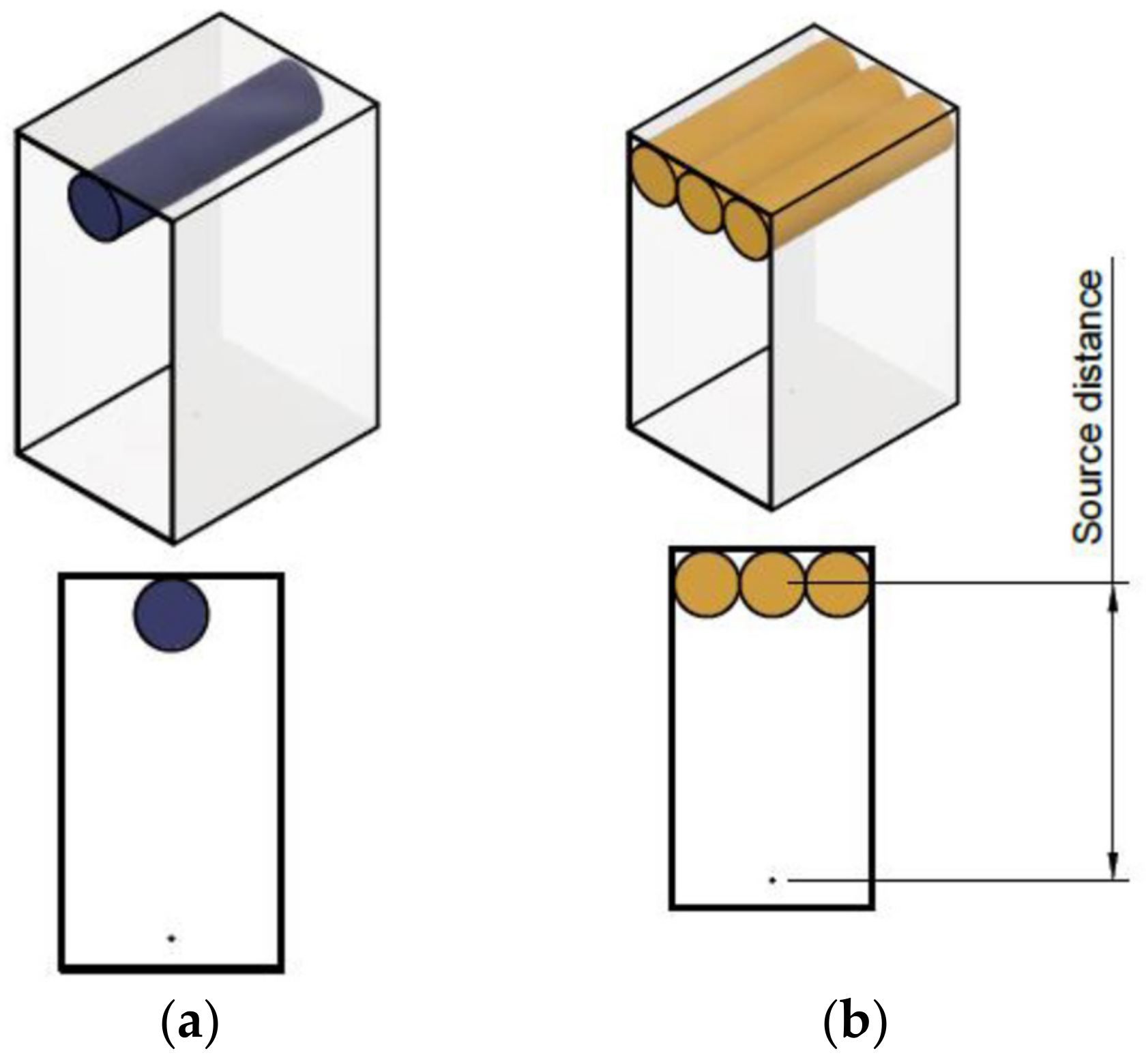 Source distance

(a)

(b)