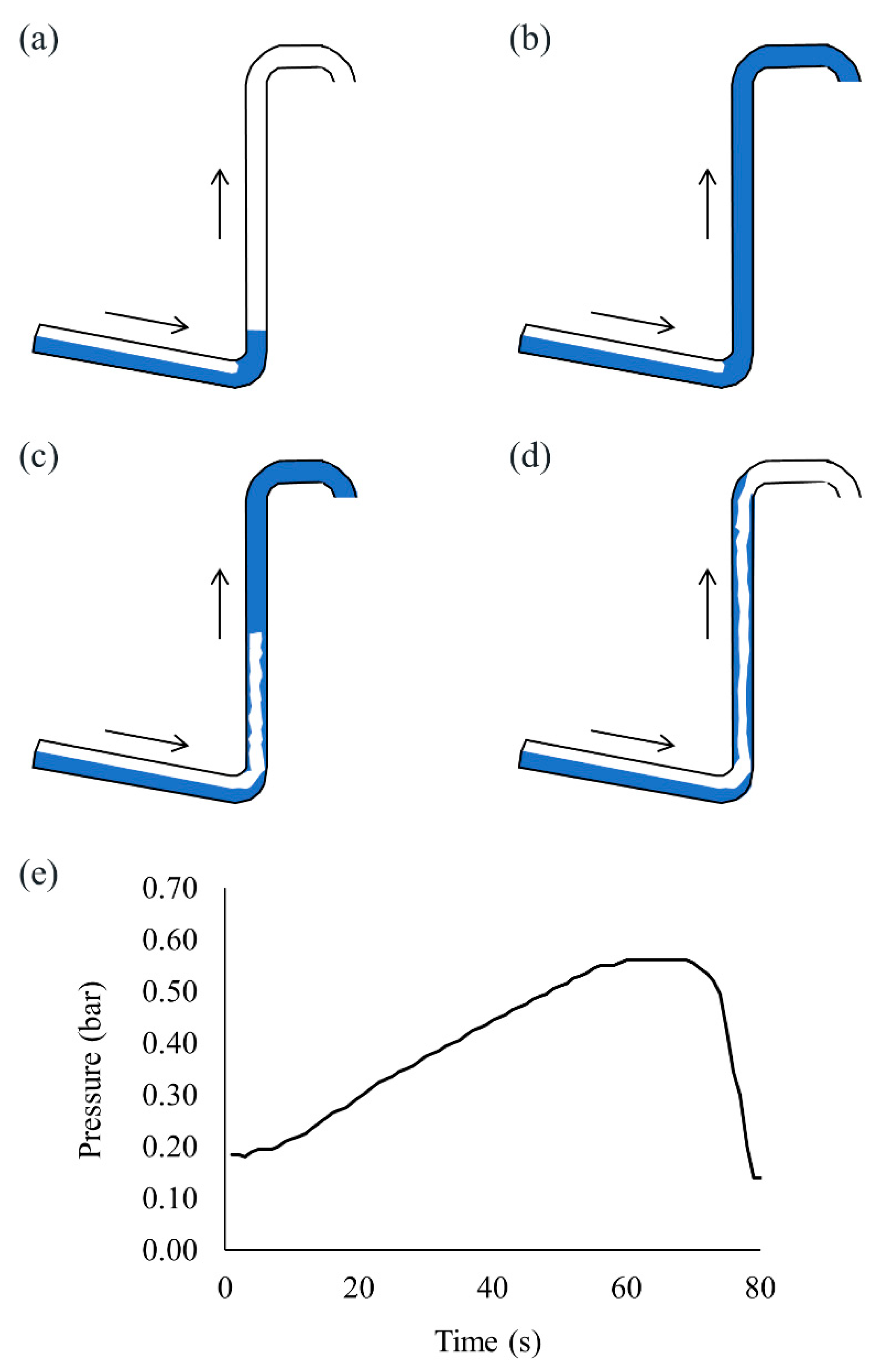 (a)

(b)

(c)

(d)

(e)

Pressure (bar)

0.70
0.60
0.50
0.40
0.30
0.20
0.10
0.00

0
20
40
60
80

Time (s)