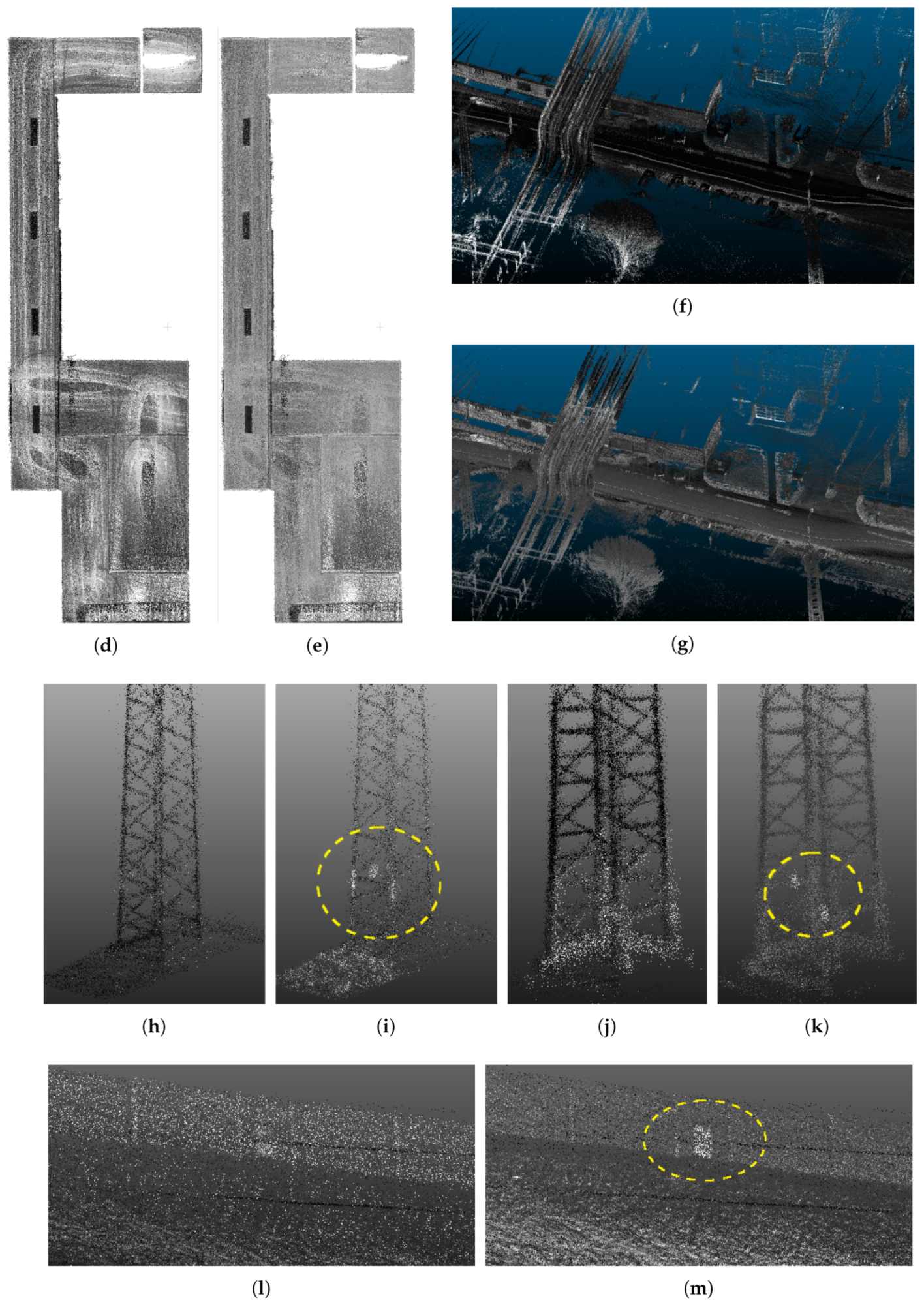 (f)

(d)

(e)

(g)

(h)

(i)

(j)

(k)

(l)

(m)