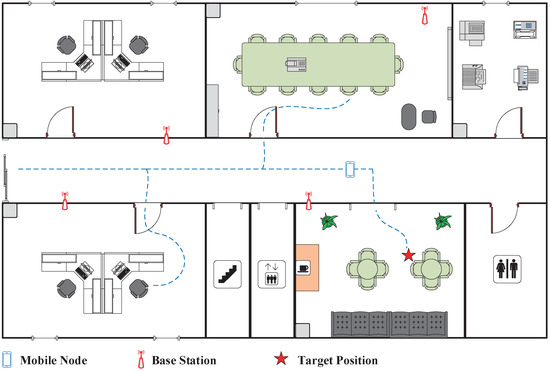 Mobile Node
Base Station
Target Position