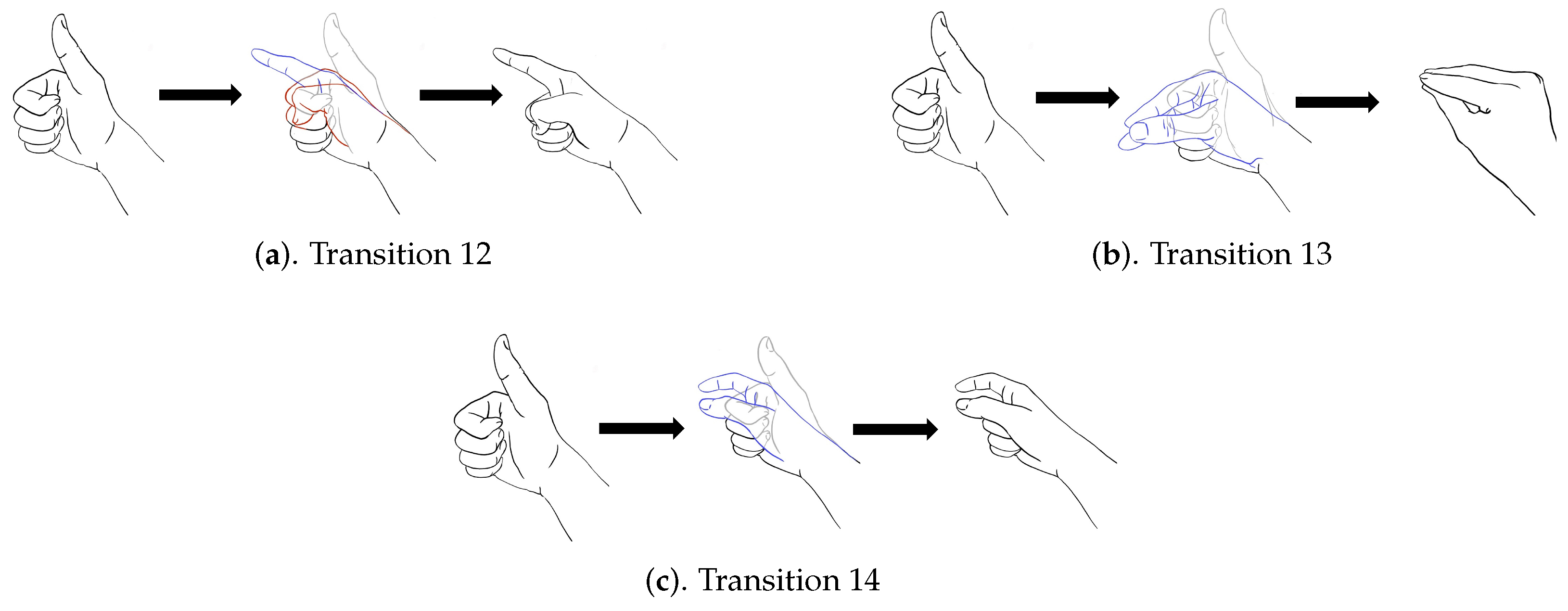 (a). Transition 12

(b). Transition 13

(c). Transition 14