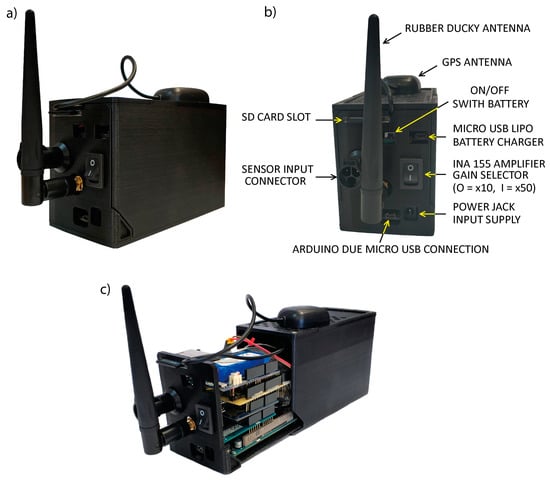 a)

b)

RUBBER DUCKY ANTENNA

GPS ANTENNA

ON/OFF SWITH BATTERY

SD CARD SLOT

MICRO USB LIPO BATTERY CHARGER

SENSOR INPUT CONNECTOR

INA 155 AMPLIFIER GAIN SELECTOR (O = x10, I = x50)

POWER JACK INPUT SUPPLY

ARDUINO DUE MICRO USB CONNECTION

c)