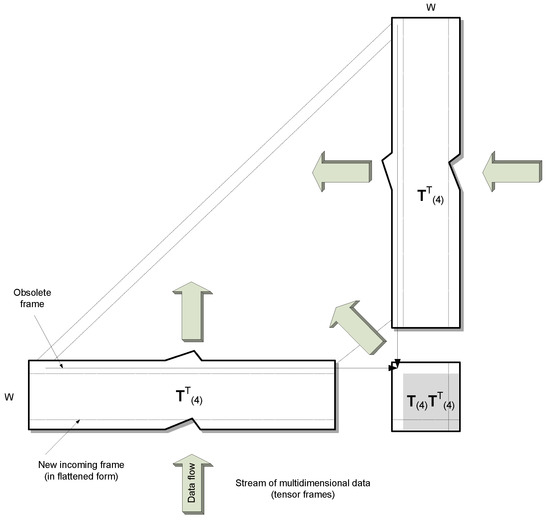 W

$\mathbf{T}^T_{(4)}$

Obsolete frame

W

$\mathbf{T}^T_{(4)}$

$\mathbf{T}_{(4)}\mathbf{T}^T_{(4)}$

New incoming frame (in flattened form)

Data flow

Stream of multidimensional data (tensor frames)