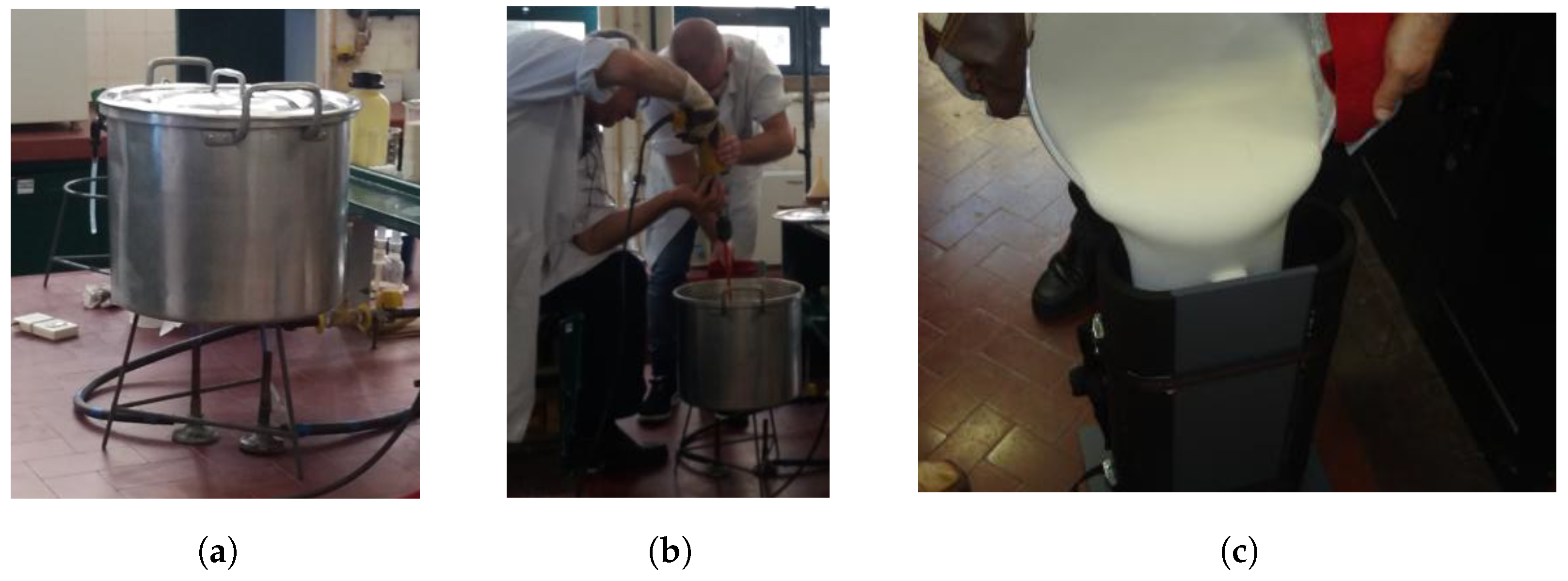 (a)

(b)

(c)