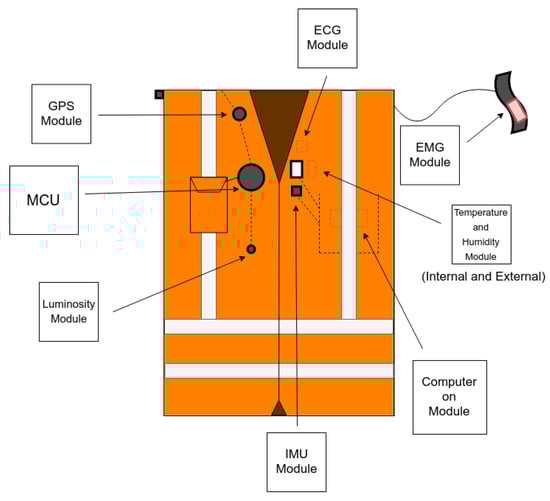 ECG Module

GPS Module

EMG Module

MCU

Temperature and Humidity Module

(Internal and External)

Luminosity Module

Computer on Module

IMU Module