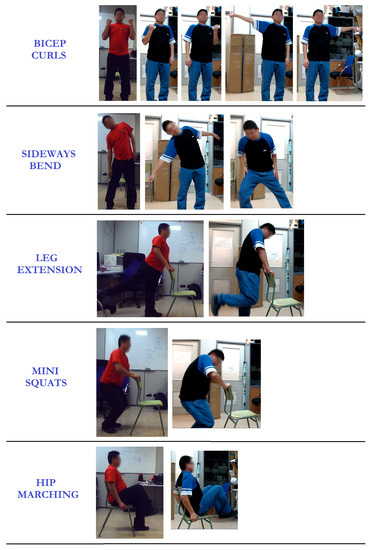 BICEP CURLS

SIDEWAYS BEND

LEG EXTENSION

MINI SQUATS

HIP MARCHING