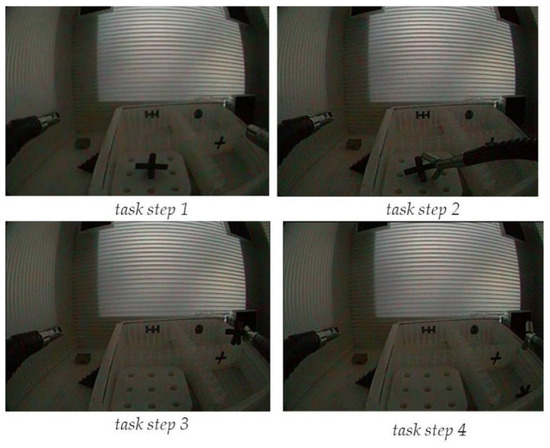 task step 1

task step 2

task step 3

task step 4