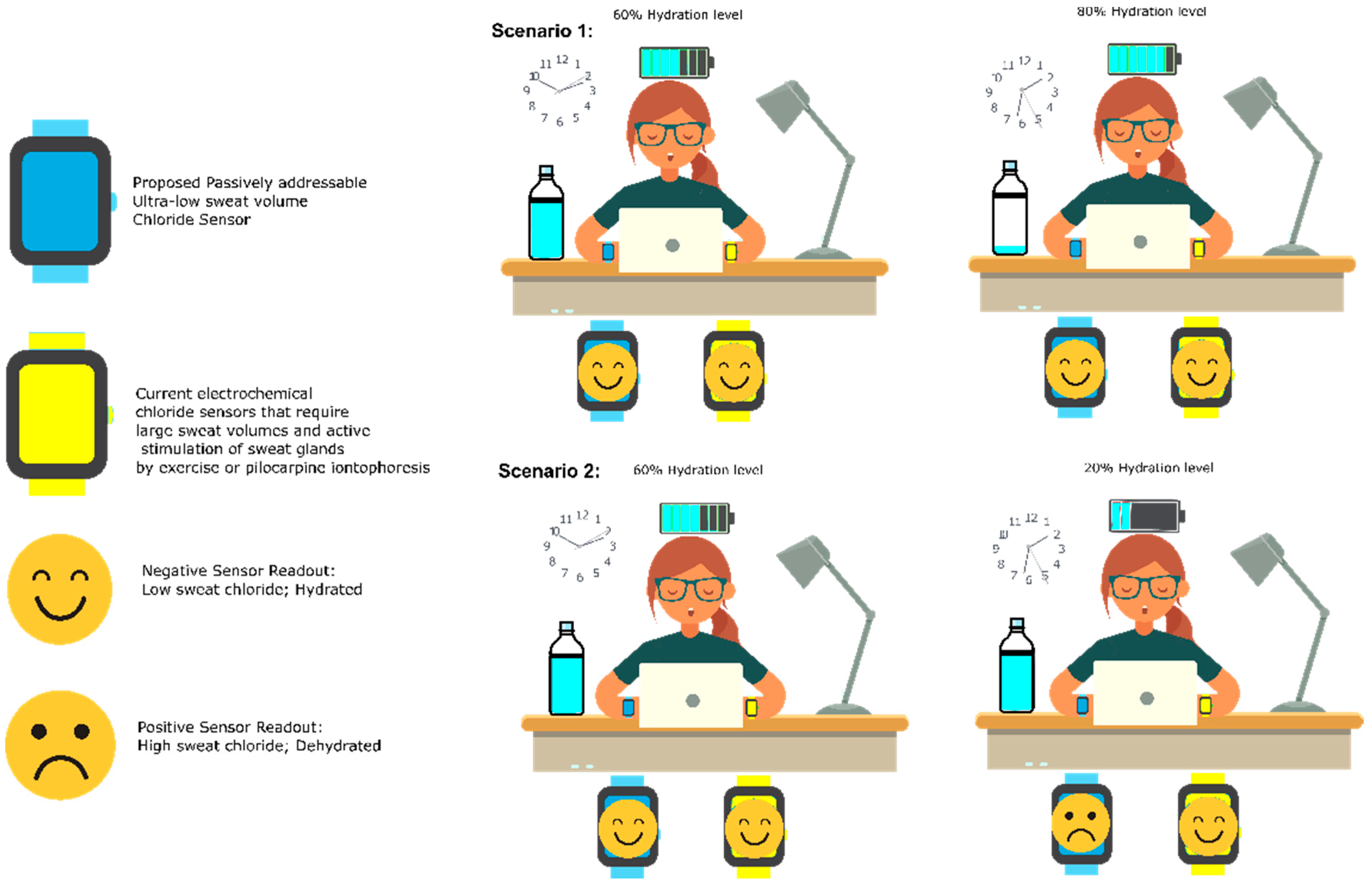 Proposed Passively addressable Ultra-low sweat volume Chloride Sensor

Current electrochemical chloride sensors that require large sweat volumes and active stimulation of sweat glands by exercise or pilocarpine iontophoresis

Negative Sensor Readout: Low sweat chloride; Hydrated

Positive Sensor Readout: High sweat chloride; Dehydrated

Scenario 1:

60% Hydration level

11 12 1 10 2 9 3 8 4 7 6 5

80% Hydration level

11 12 1 10 2 9 3 8 4 7 6 5

Scenario 2:

60% Hydration level

11 12 1 10 2 9 3 8 4 7 6 5

20% Hydration level

11 12 1 10 2 9 3 8 4 7 6 5