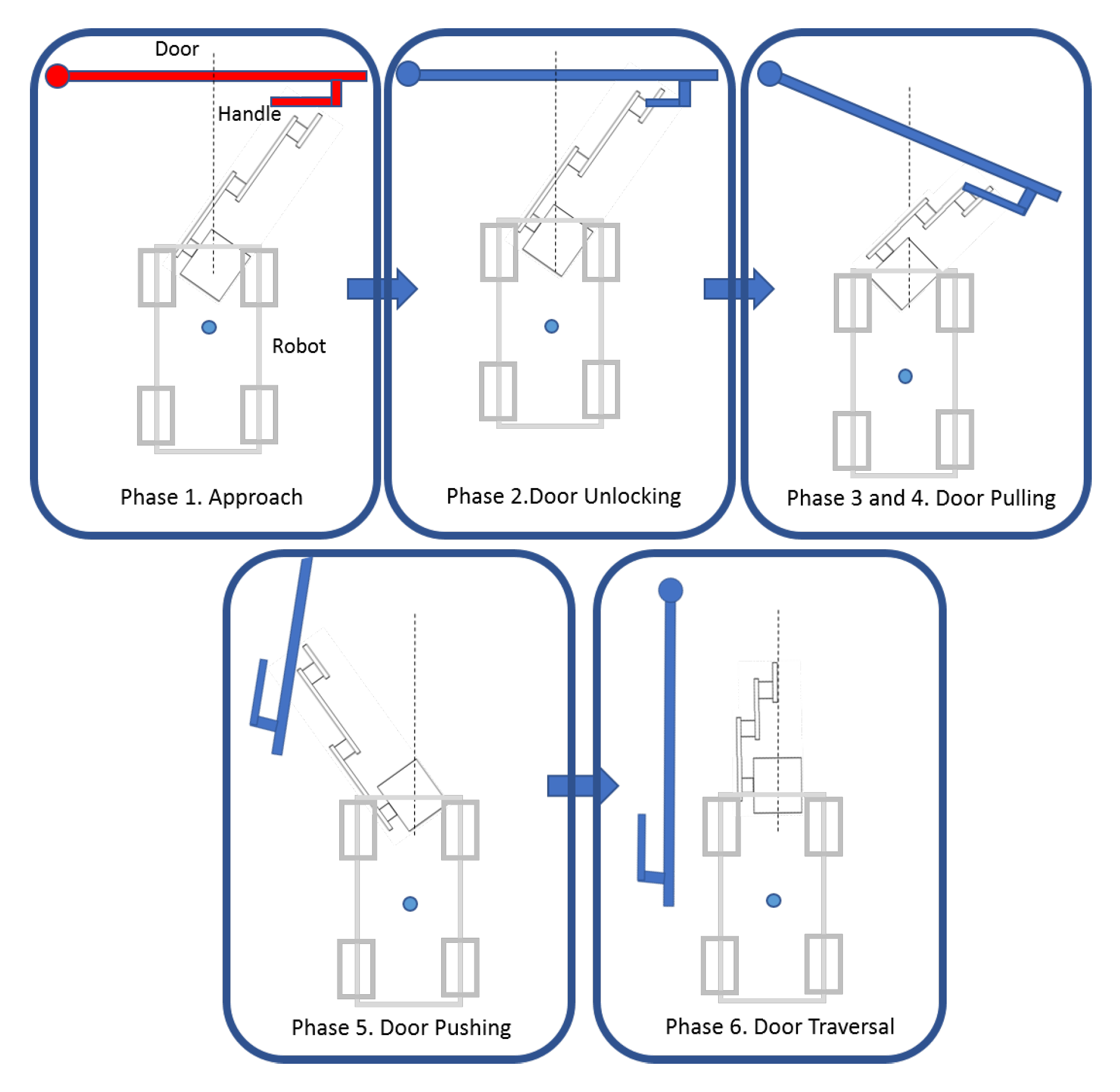 Door

Handle

Robot

Phase 1. Approach

Phase 2.Door Unlocking

Phase 3 and 4. Door Pulling

Phase 5. Door Pushing

Phase 6. Door Traversal