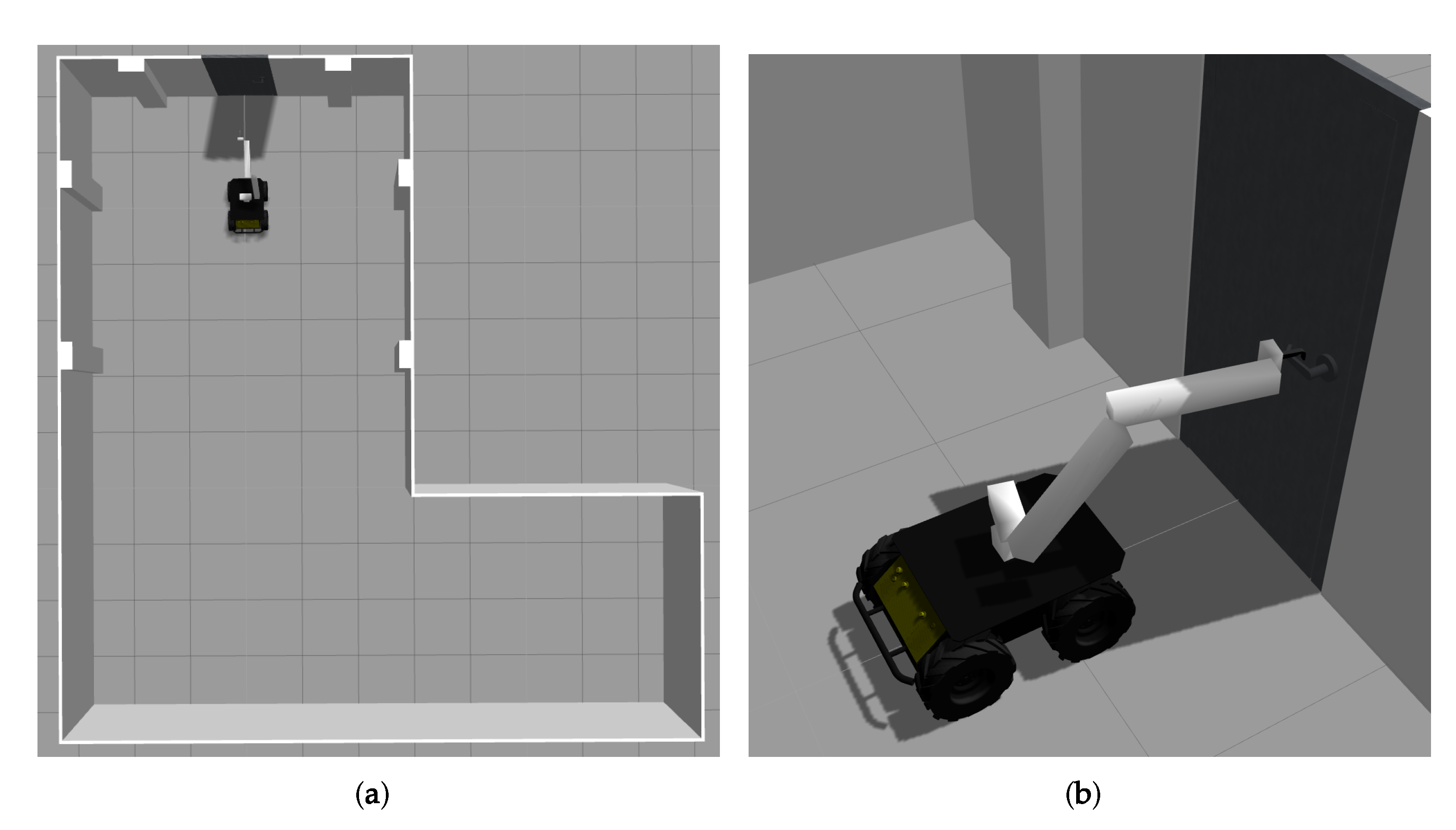 (a)

(b)