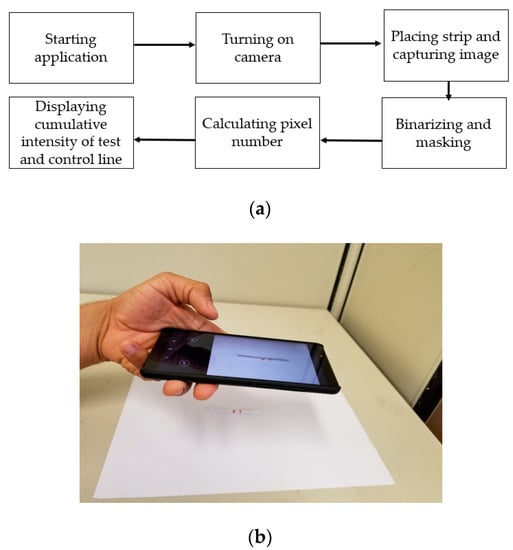 Starting application

Turning on camera

Placing strip and capturing image

Binarizing and masking

Calculating pixel number

Displaying cumulative intensity of test and control line

(a)

(b)