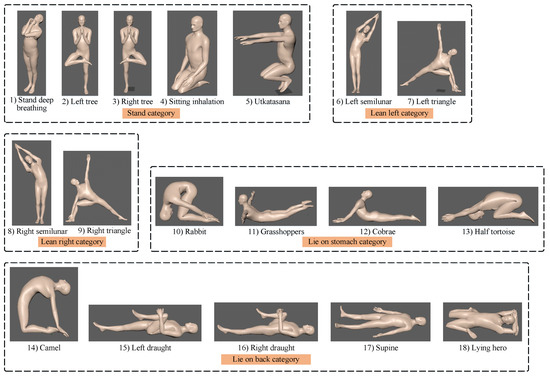 1) Stand deep breathing
2) Left tree
3) Right tree
4) Sitting inhalation
5) Utkatasana
Stand category

6) Left semilunar
7) Left triangle
Lean left category

8) Right semilunar
9) Right triangle
Lean right category

10) Rabbit
11) Grasshoppers
12) Cobrae
13) Half tortoise
Lie on stomach category

14) Camel
15) Left draught
16) Right draught
17) Supine
18) Lying hero
Lie on back category