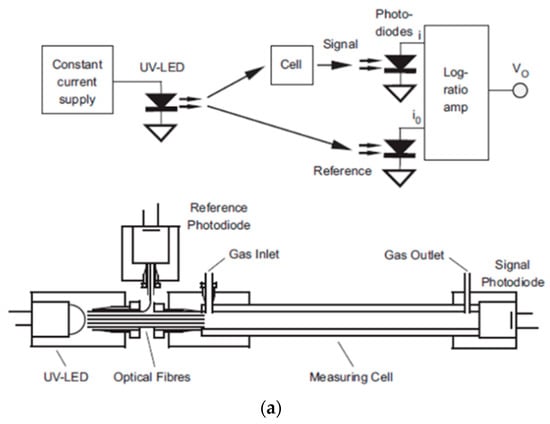 Constant current supply

UV-LED

Cell

Signal

Photo-diodes

i

Log-ratio amp

$V_O$

$i_0$

Reference

Reference Photodiode

Gas Inlet

Gas Outlet

Signal Photodiode

UV-LED

Optical Fibres

Measuring Cell

(a)