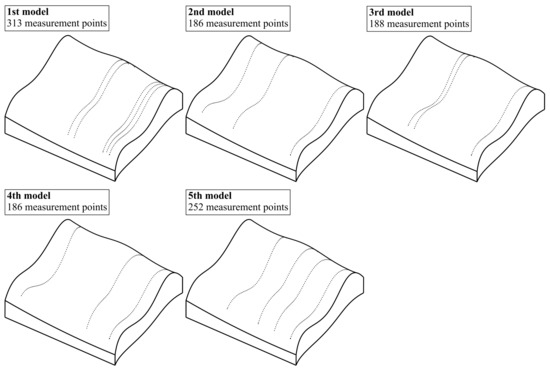 1st model
313 measurement points

2nd model
186 measurement points

3rd model
188 measurement points

4th model
186 measurement points

5th model
252 measurement points