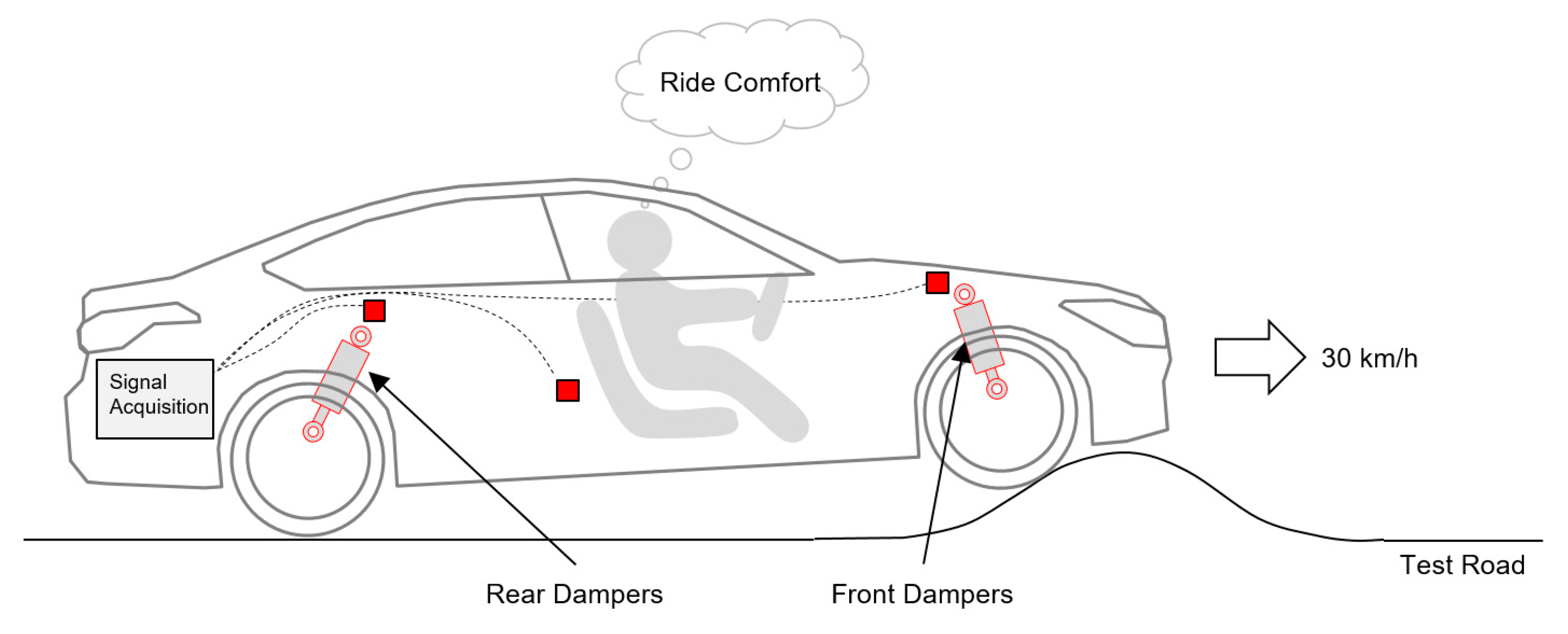 Ride Comfort

Signal Acquisition

30 km/h

Test Road

Rear Dampers

Front Dampers