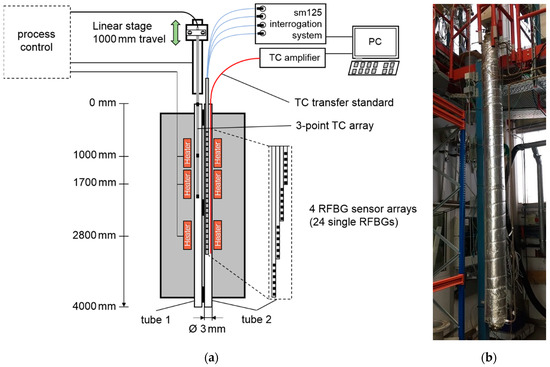 process control

Linear stage 1000 mm travel

sm125 interrogation system

PC

TC amplifier

TC transfer standard

3-point TC array

0 mm

1000 mm

1700 mm

2800 mm

4000 mm

Heater

Heater

Heater

Heater

Heater

Heater

4 RFBG sensor arrays (24 single RFBGs)

tube 1

Ø 3 mm

tube 2

(a)

(b)