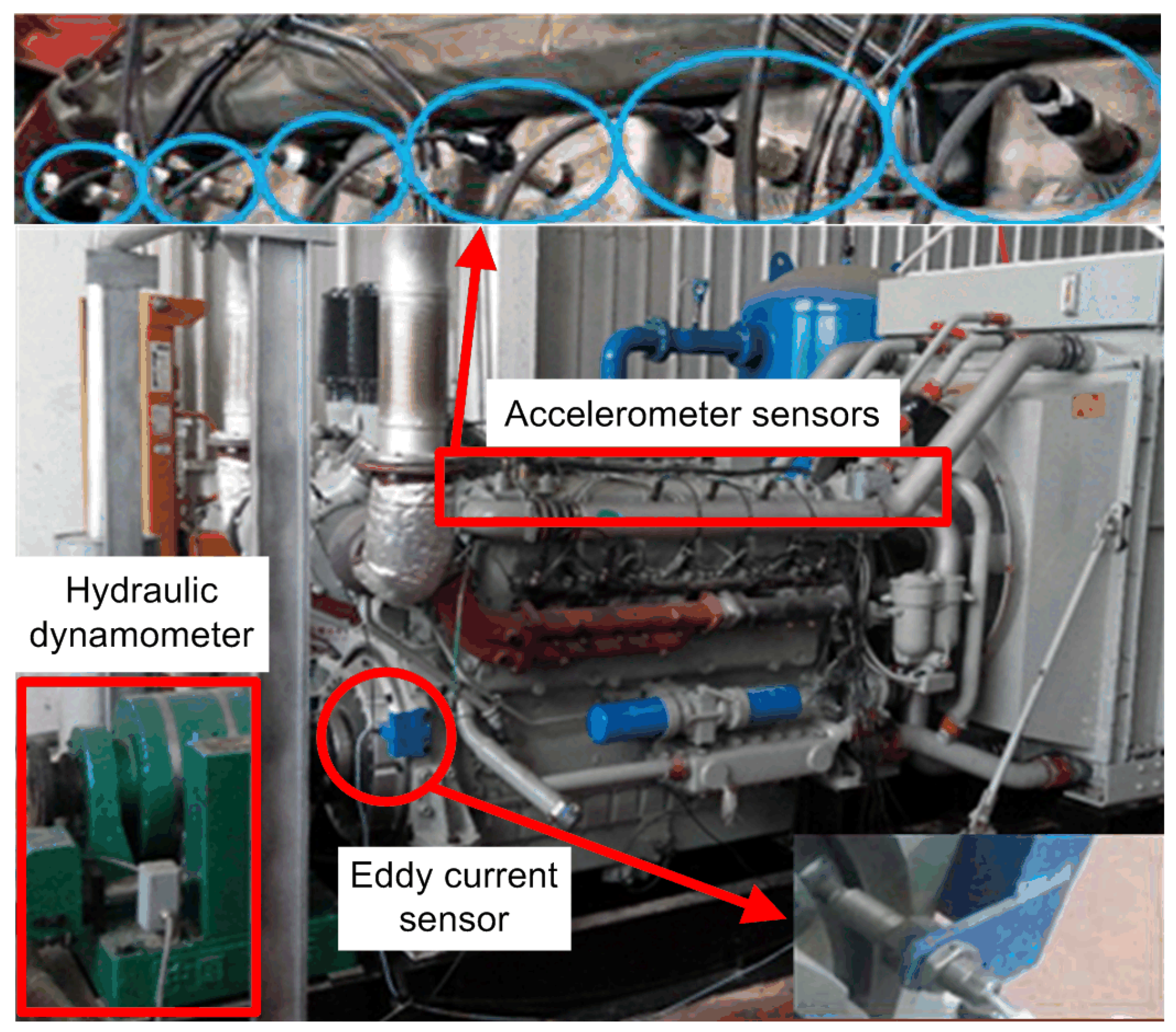 Accelerometer sensors

Hydraulic dynamometer

Eddy current sensor