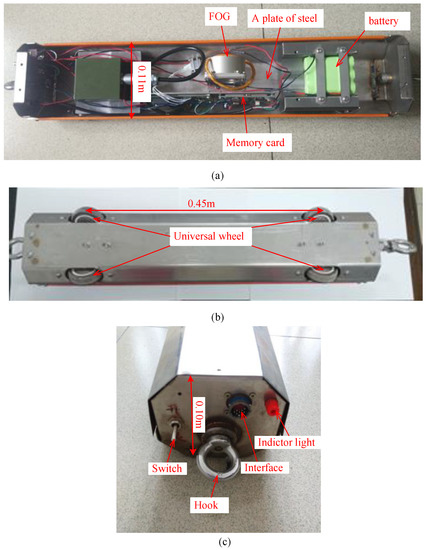 FOG
A plate of steel
battery
0.11m
Memory card
(a)
0.45m
Universal wheel
(b)
0.10m
Indictor light
Switch
Interface
Hook
(c)