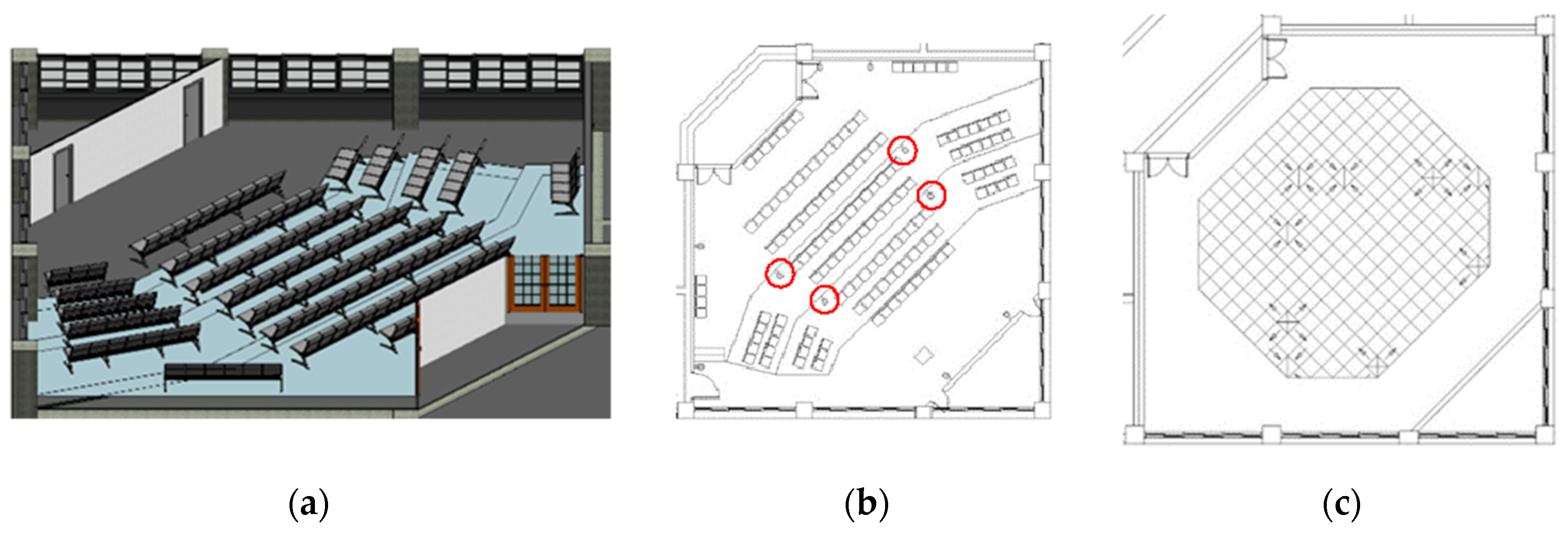 (a)

(b)

(c)