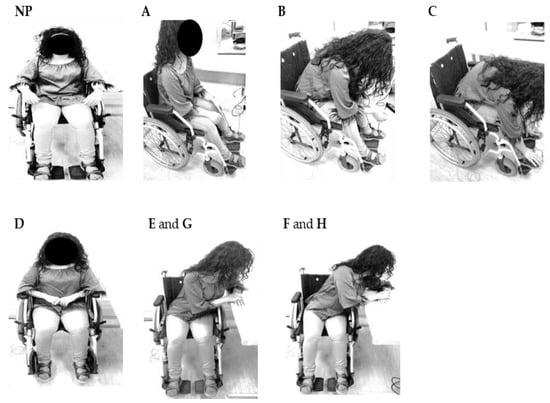 NP

A

B

C

D

E and G

F and H