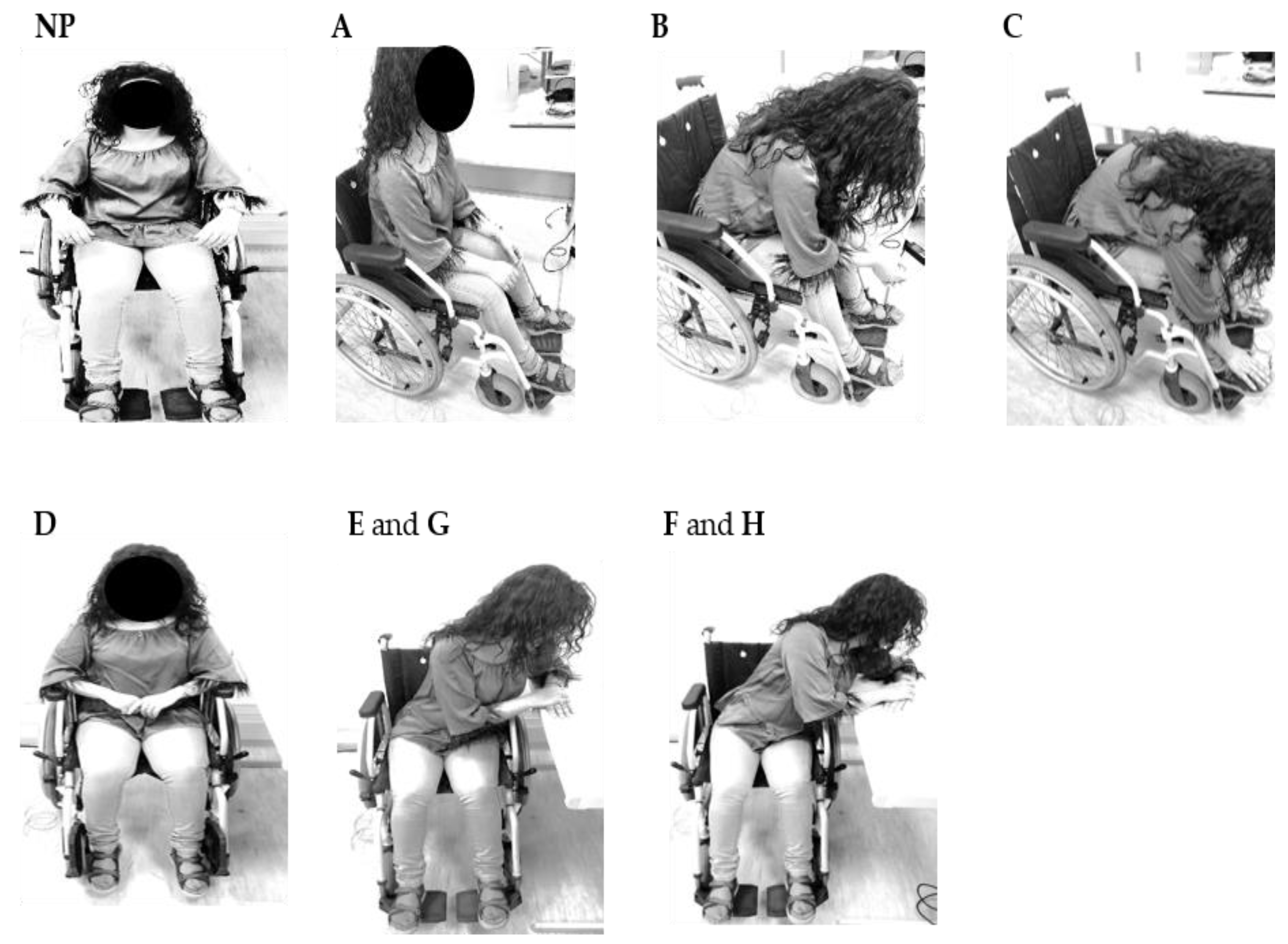 NP

A

B

C

D

E and G

F and H