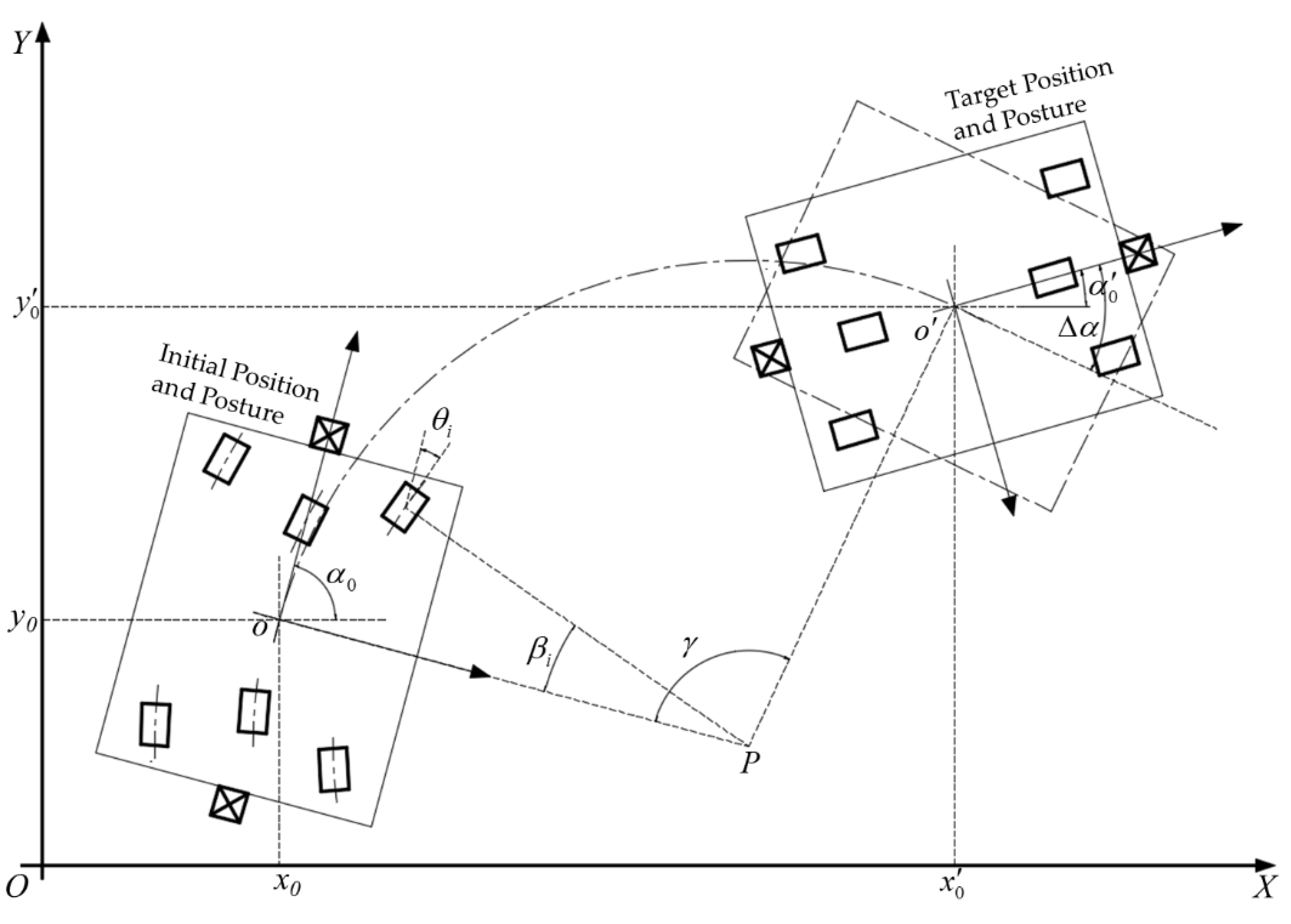 $Y$

Target Position and Posture

$y_0'$

$\alpha_0'$

$o'$

$\Delta\alpha$

Initial Position and Posture

$\theta_i$

$\alpha_0$

$y_0$

$o$

$\beta_i$

$\gamma$

$P$

$O$

$x_0$

$x_0'$

$X$