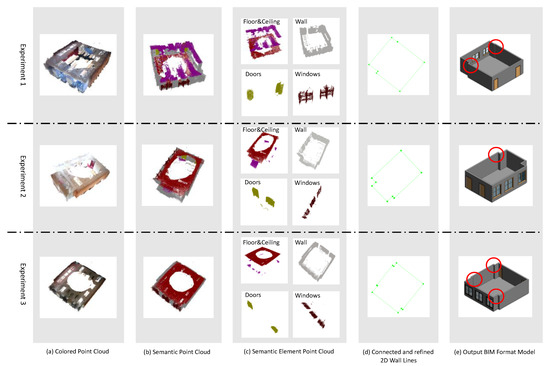 Experiment 1

Floor&Ceiling

Wall

Doors

Windows

Experiment 2

Floor&Ceiling

Wall

Doors

Windows

Experiment 3

Floor&Ceiling

Wall

Doors

Windows

(a) Colored Point Cloud

(b) Semantic Point Cloud

(c) Semantic Element Point Cloud

(d) Connected and refined 2D Wall Lines

(e) Output BIM Format Model