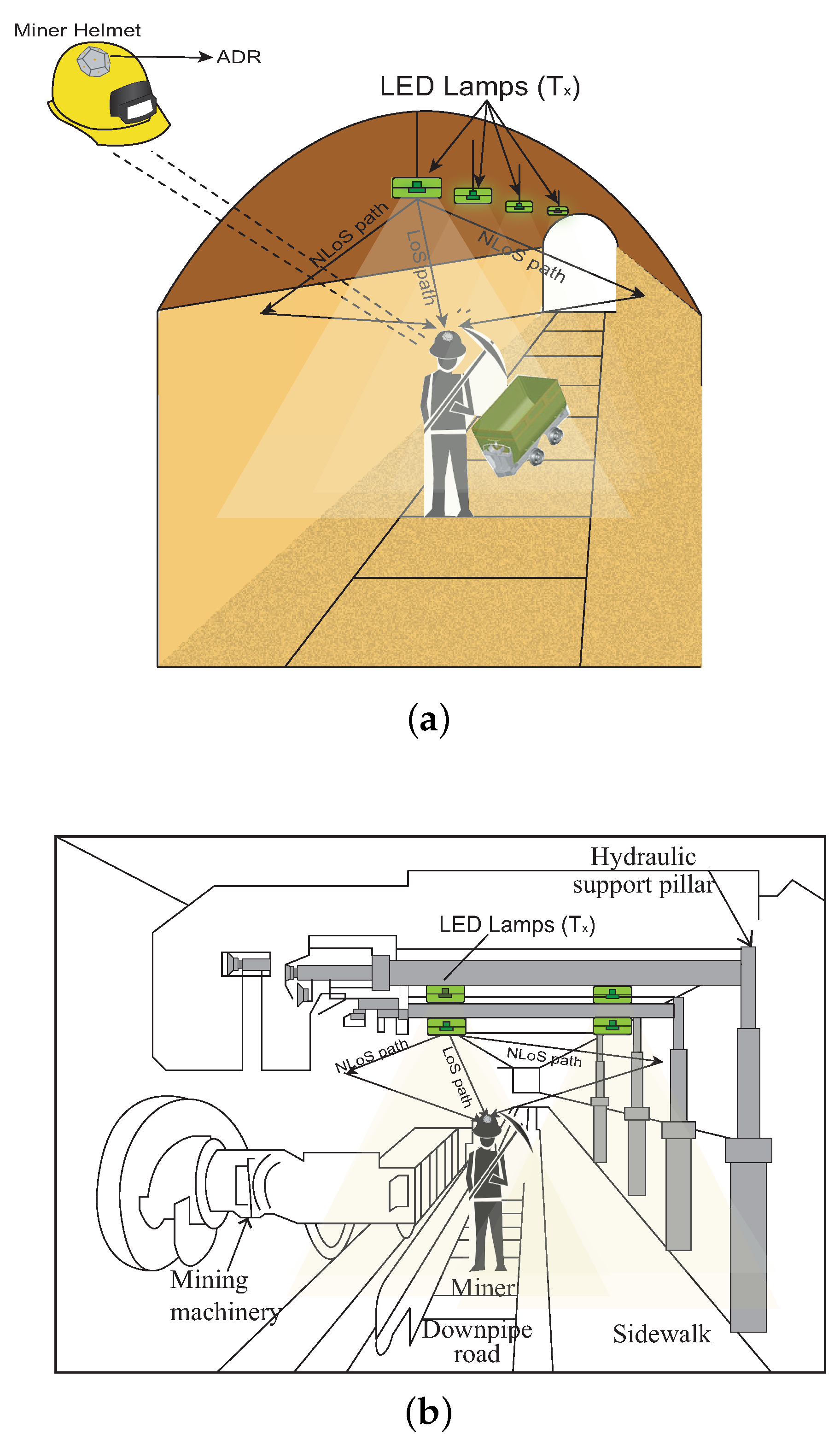 Miner Helmet

ADR

LED Lamps ($T_x$)

NLoS path

LoS path

NLoS path

(a)

Hydraulic support pillar

LED Lamps ($T_x$)

NLoS path

LoS path

NLoS path

Mining machinery

Miner

Downpipe road

Sidewalk

(b)