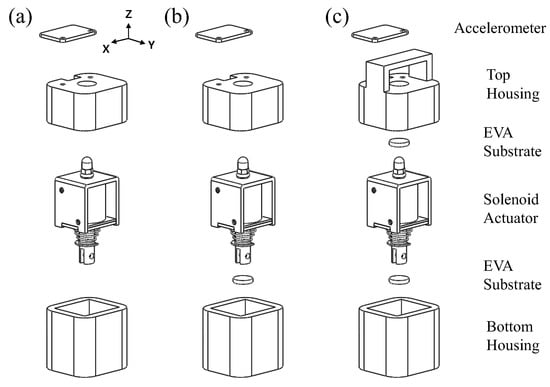 (a)

Z

X

Y

(b)

(c)

Accelerometer

Top Housing

EVA Substrate

Solenoid Actuator

EVA Substrate

Bottom Housing