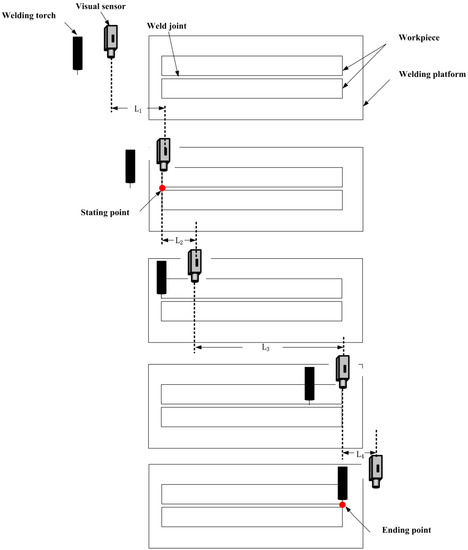 Welding torch
Visual sensor
Weld joint
Workpiece
Welding platform
$L_1$
Stating point
$L_2$
$L_3$
$L_4$
Ending point