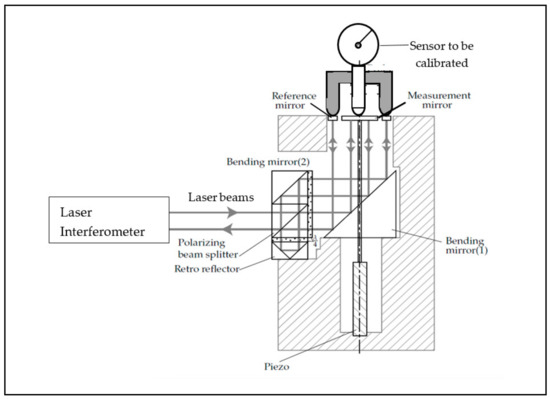 Sensor to be calibrated

Reference mirror

Measurement mirror

Bending mirror(2)

Laser beams

Laser Interferometer

Polarizing beam splitter

Retro reflector

Bending mirror(1)

Piezo