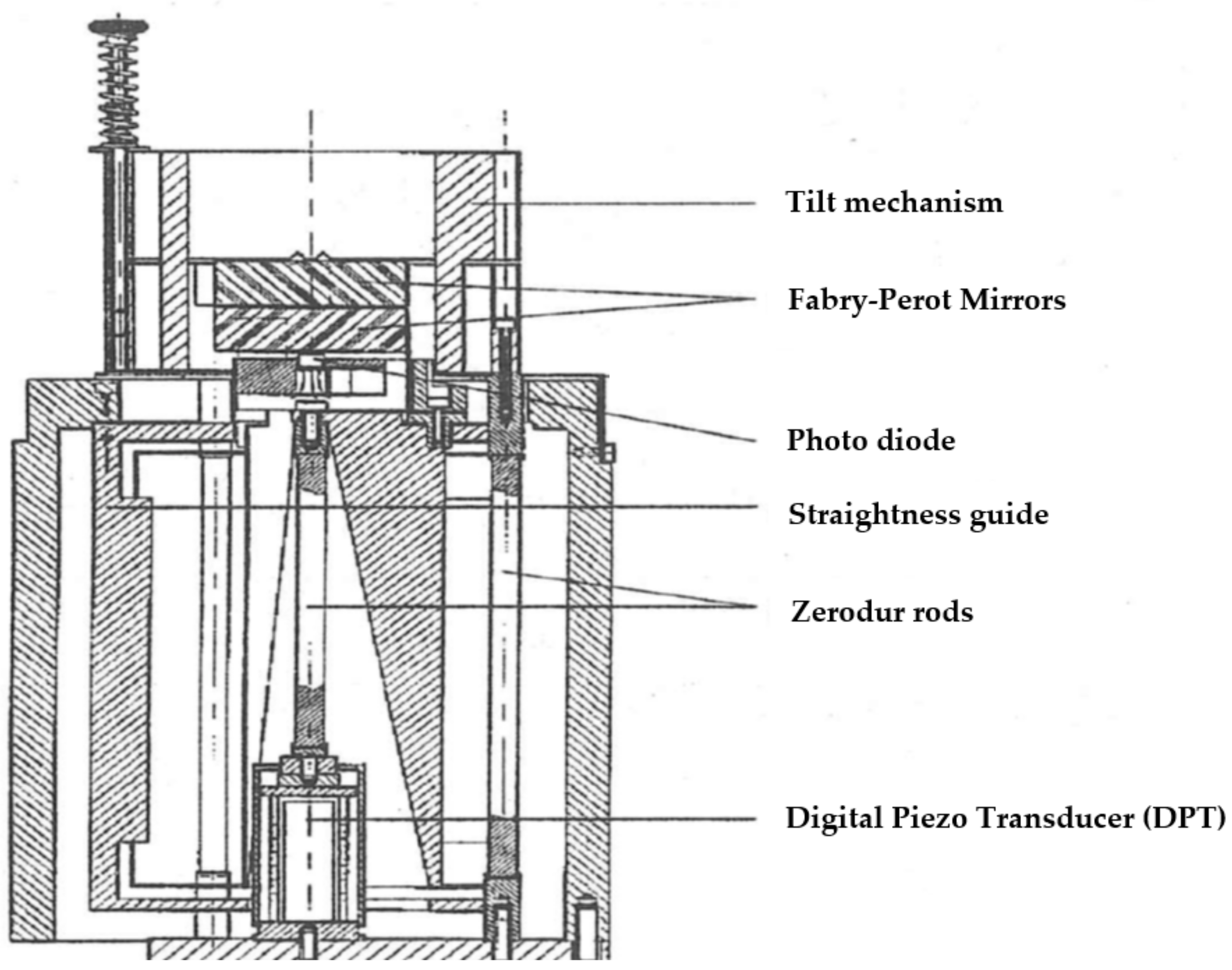 Tilt mechanism

Fabry-Perot Mirrors

Photo diode

Straightness guide

Zerodur rods

Digital Piezo Transducer (DPT)