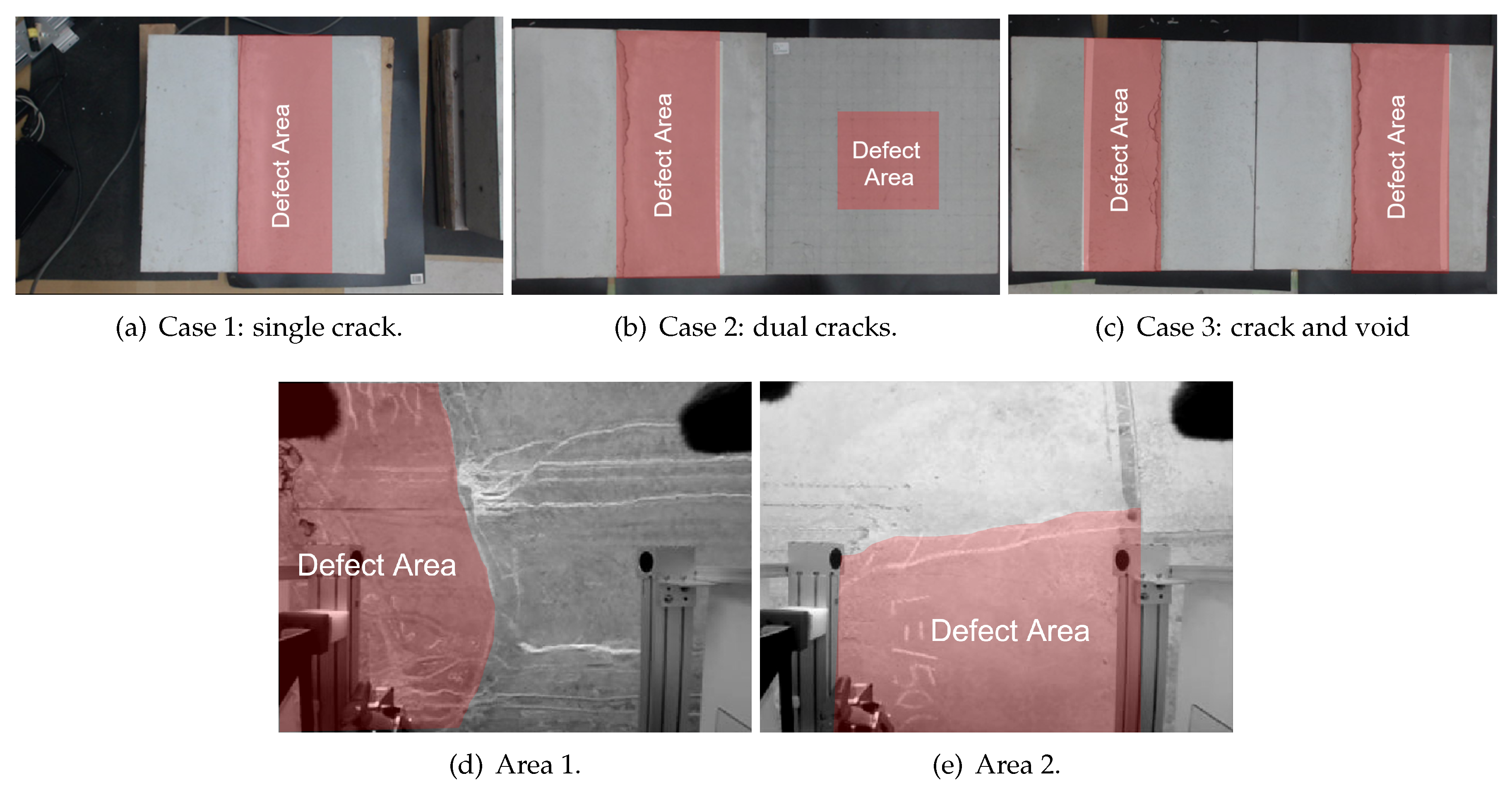 Defect Area

(a) Case 1: single crack.

Defect Area

Defect Area

(b) Case 2: dual cracks.

Defect Area

Defect Area

(c) Case 3: crack and void

Defect Area

(d) Area 1.

Defect Area

(e) Area 2.