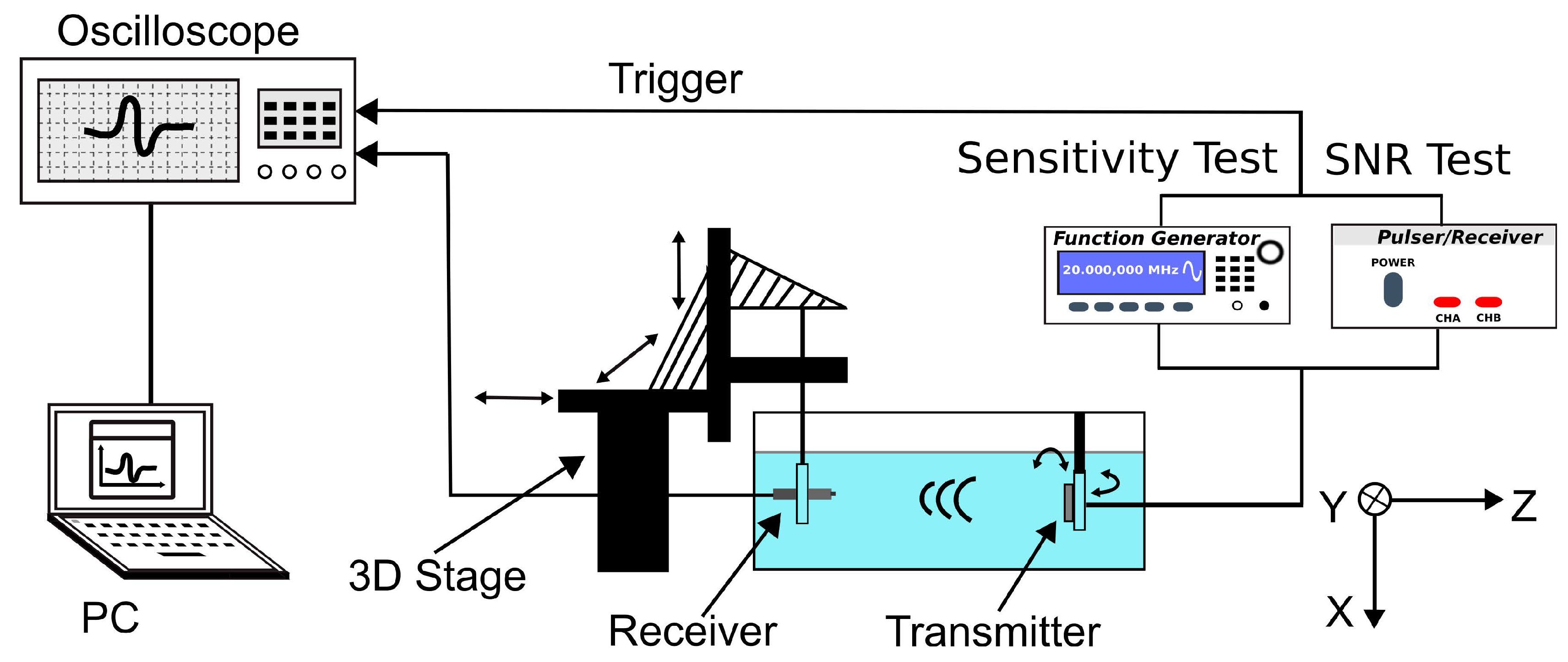 Oscilloscope

Trigger

Sensitivity Test

SNR Test

Function Generator

20.000,000 MHz

Pulser/Receiver

POWER

CHA CHB

PC

3D Stage

Receiver

Transmitter

Y

Z

X