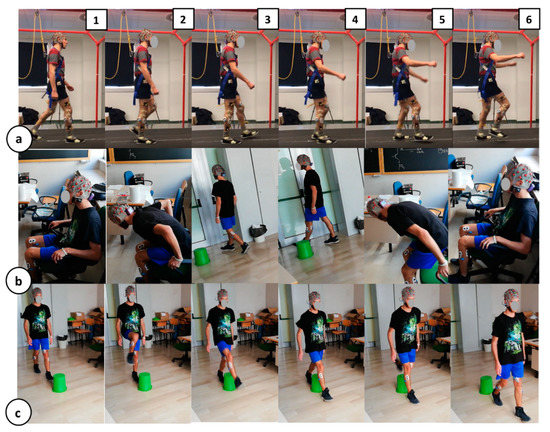 1
2
3
4
5
6
a
b
c