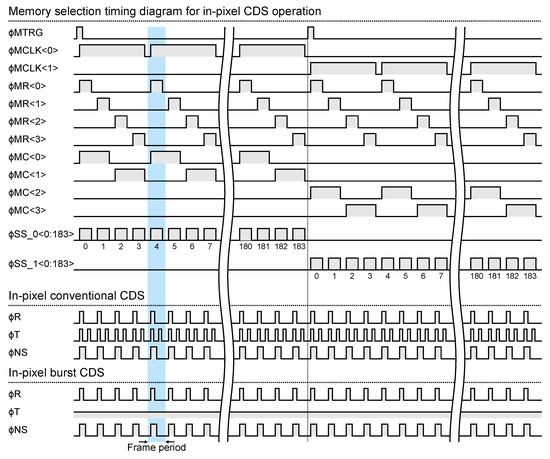 Memory selection timing diagram for in-pixel CDS operation

ϕMTRG
ϕMCLK<0>
ϕMCLK<1>
ϕMR<0>
ϕMR<1>
ϕMR<2>
ϕMR<3>
ϕMC<0>
ϕMC<1>
ϕMC<2>
ϕMC<3>
ϕSS_0<0:183>
0 1 2 3 4 5 6 7 180 181 182 183
ϕSS_1<0:183>
0 1 2 3 4 5 6 7 180 181 182 183

In-pixel conventional CDS
ϕR
ϕT
ϕNS

In-pixel burst CDS
ϕR
ϕT
ϕNS
Frame period