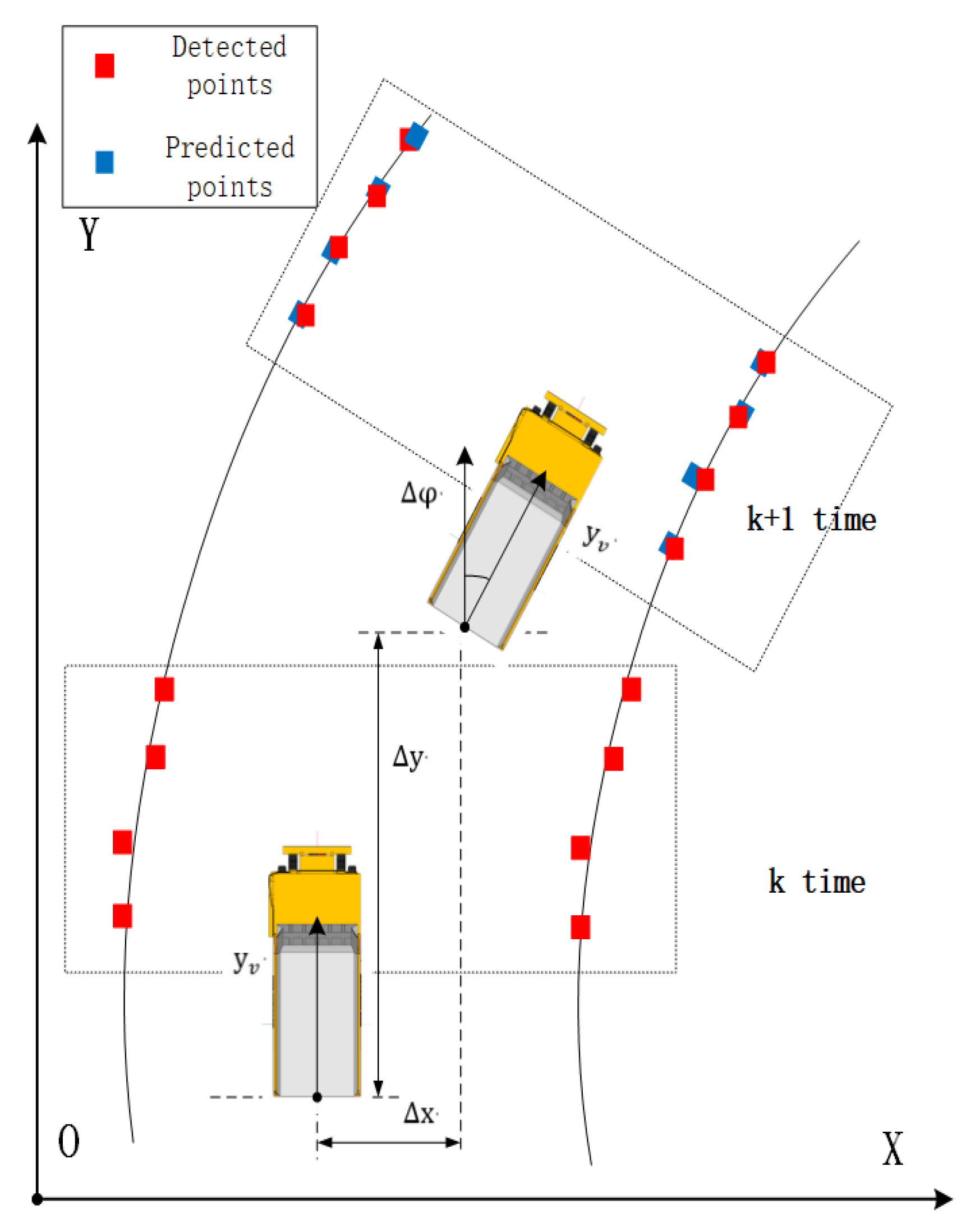 Detected points

Predicted points

Y

$\Delta\varphi$

$y_v$

k+1 time

$\Delta y$

k time

$y_v$

$\Delta x$

O

X