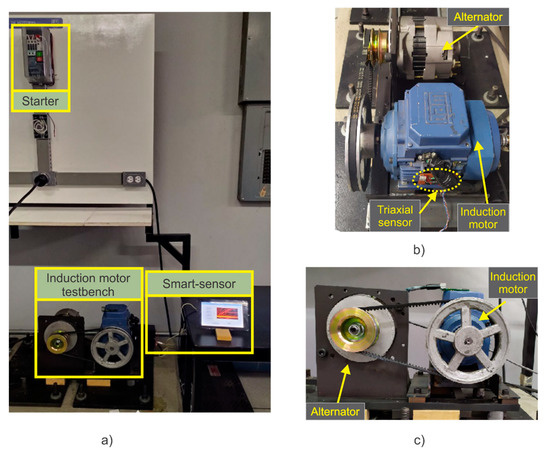 Starter

Induction motor testbench

Smart-sensor

a)

Alternator

Triaxial sensor

Induction motor

b)

Induction motor

Alternator

c)