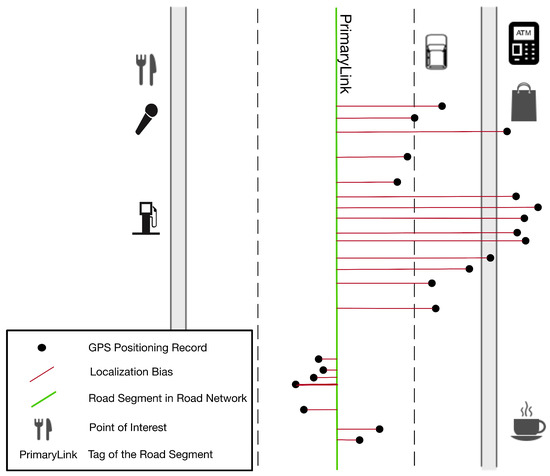 PrimaryLink

ATM

GPS Positioning Record
Localization Bias
Road Segment in Road Network
Point of Interest
PrimaryLink Tag of the Road Segment