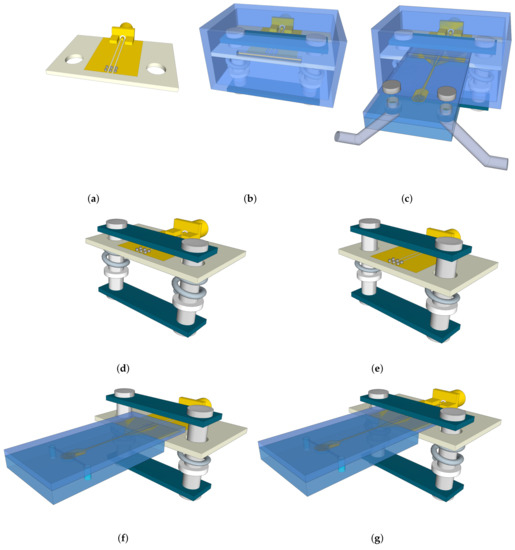 (a)

(b)

(c)

(d)

(e)

(f)

(g)