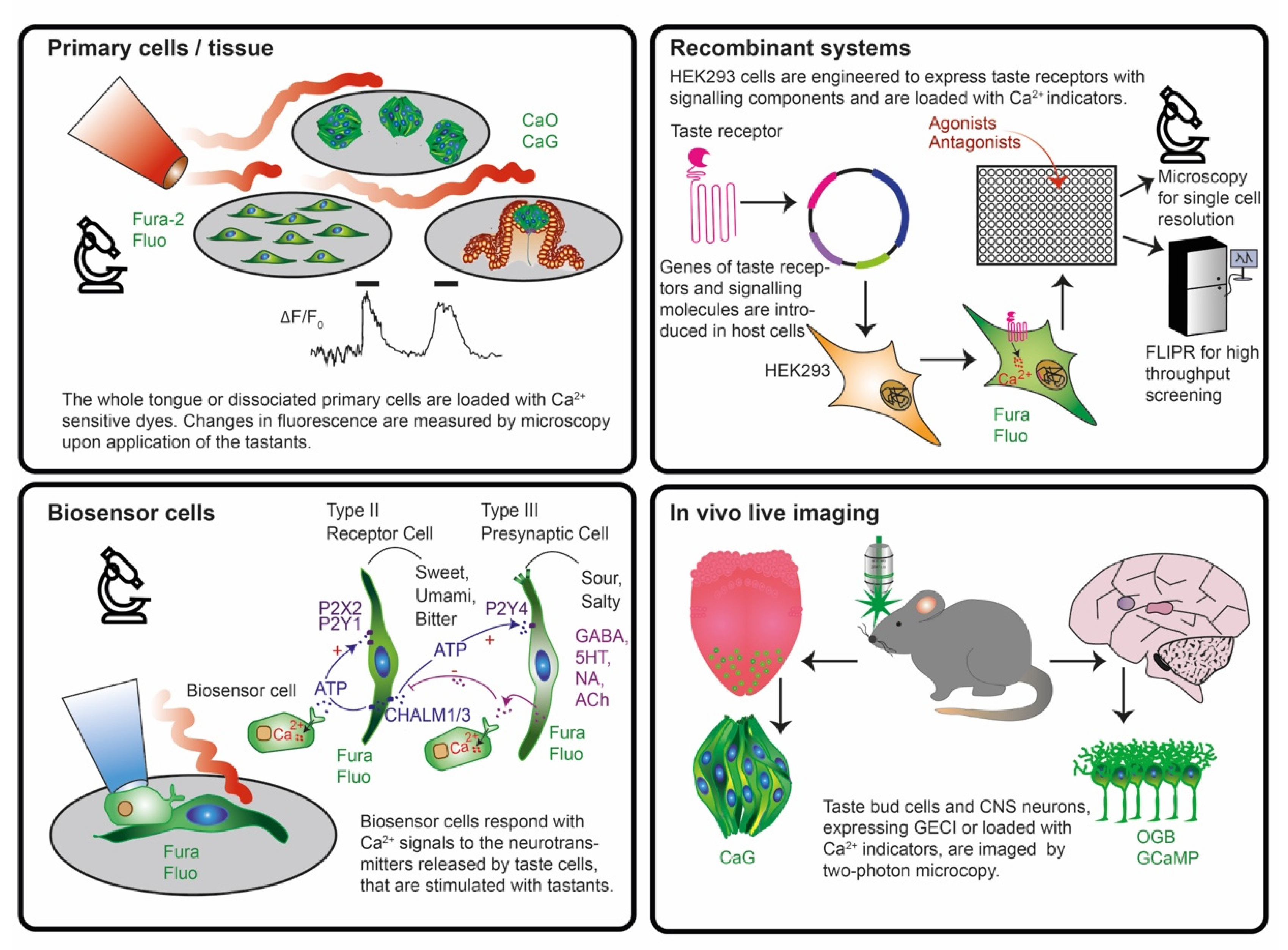 Primary cells / tissue

CaO
CaG

Fura-2
Fluo

$\Delta F/F_0$

The whole tongue or dissociated primary cells are loaded with $Ca^{2+}$ sensitive dyes. Changes in fluorescence are measured by microscopy upon application of the tastants.

Recombinant systems

HEK293 cells are engineered to express taste receptors with signalling components and are loaded with $Ca^{2+}$ indicators.

Taste receptor

Agonists
Antagonists

Microscopy for single cell resolution

Genes of taste receptors and signalling molecules are introduced in host cells

HEK293

$Ca^{2+}$

Fura
Fluo

FLIPR for high throughput screening

Biosensor cells

Type II
Receptor Cell

Type III
Presynaptic Cell

Sweet,
Umami,
Bitter

Sour,
Salty

P2X2
P2Y1

P2Y4

ATP

+

+

-

GABA,
5HT,
NA,
ACh

Biosensor cell

ATP

CHALM1/3

$Ca^{2+}$

$Ca^{2+}$

Fura
Fluo

Fura
Fluo

Fura
Fluo

Biosensor cells respond with $Ca^{2+}$ signals to the neurotransmitters released by taste cells, that are stimulated with tastants.

In vivo live imaging

CaG

Taste bud cells and CNS neurons, expressing GECI or loaded with $Ca^{2+}$ indicators, are imaged by two-photon microcopy.

OGB
GCaMP