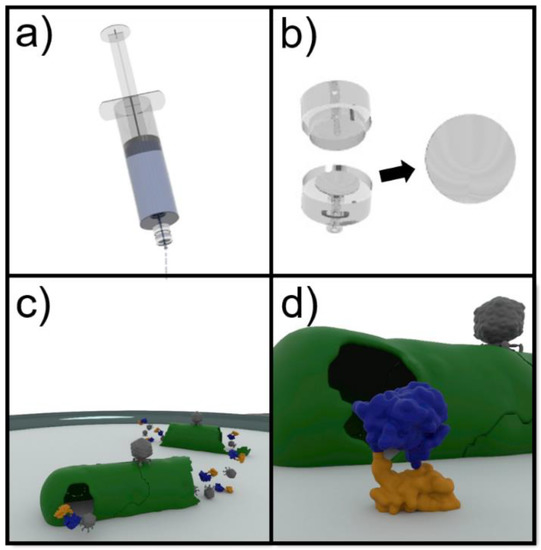 a)

b)

c)

d)