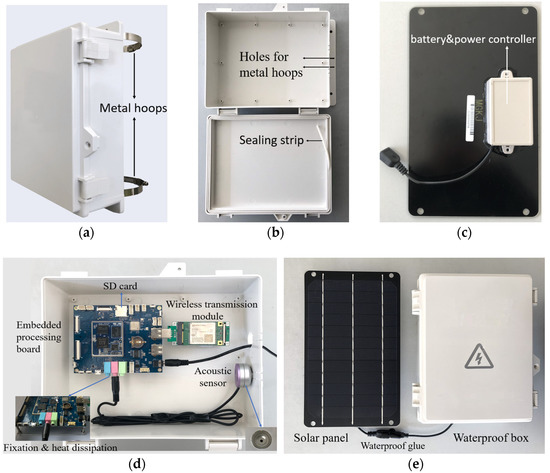 Metal hoops

(a)

Holes for metal hoops

Sealing strip

(b)

battery&power controller

MSKJ

(c)

SD card

Wireless transmission module

Embedded processing board

Acoustic sensor

Fixation & heat dissipation

(d)

Solar panel

Waterproof glue

Waterproof box

(e)