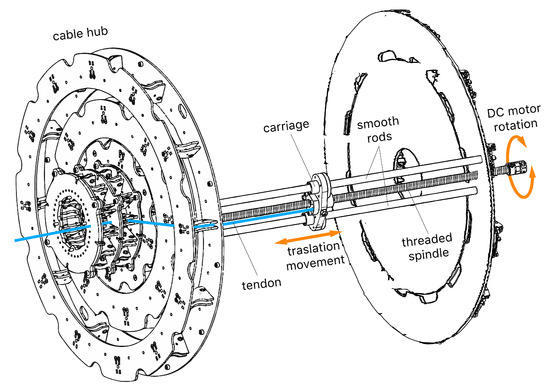 cable hub

carriage

smooth rods

DC motor rotation

threaded spindle

traslation movement

tendon