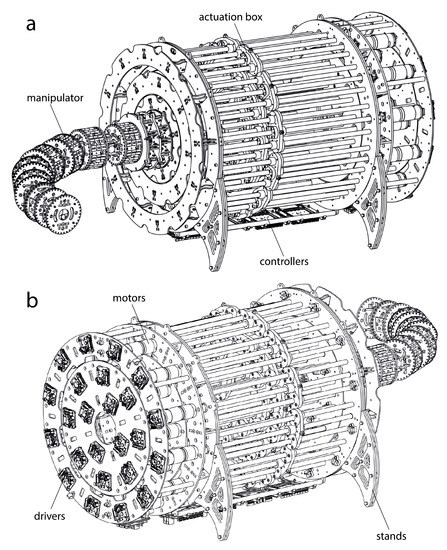 a

actuation box

manipulator

controllers

b

motors

drivers

stands