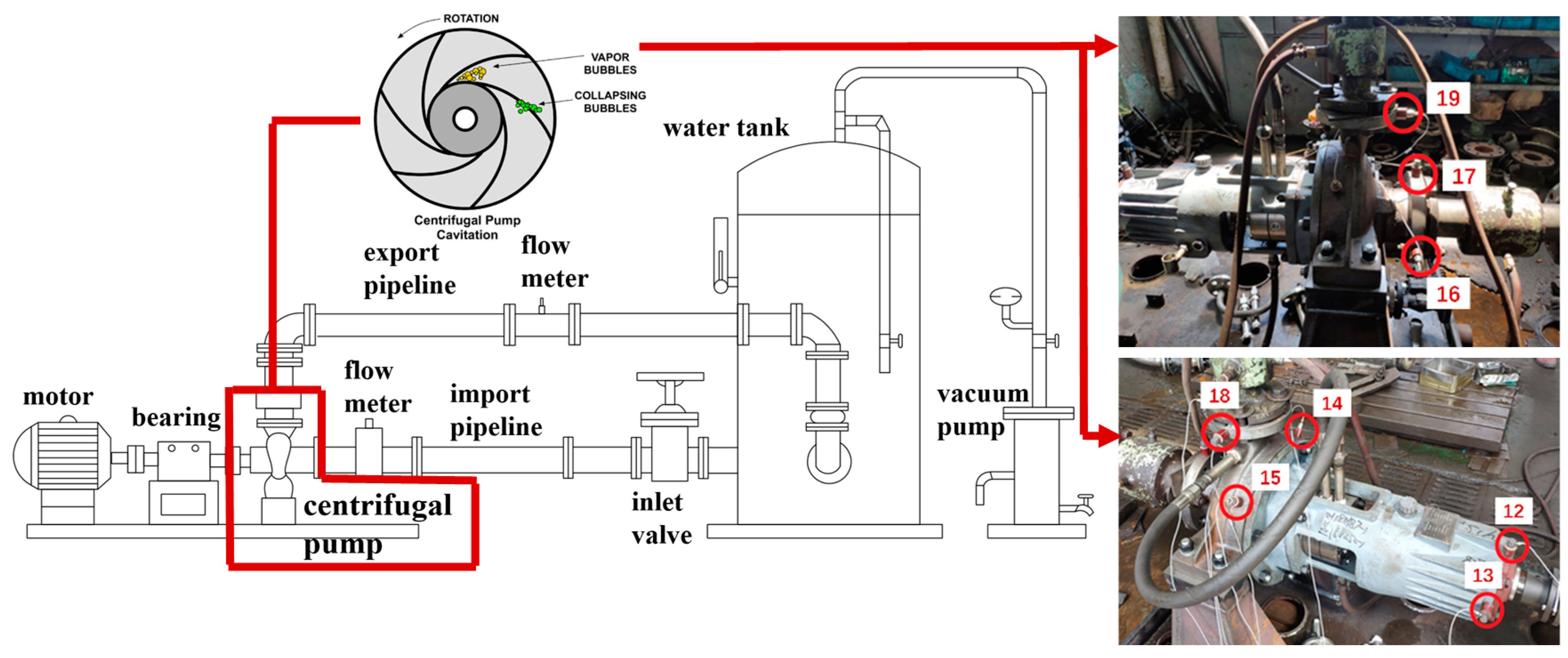 ROTATION

VAPOR BUBBLES

COLLAPSING BUBBLES

Centrifugal Pump Cavitation

water tank

export pipeline

flow meter

flow meter

import pipeline

motor

bearing

centrifugal pump

inlet valve

vacuum pump

19

17

16

18

14

15

12

13