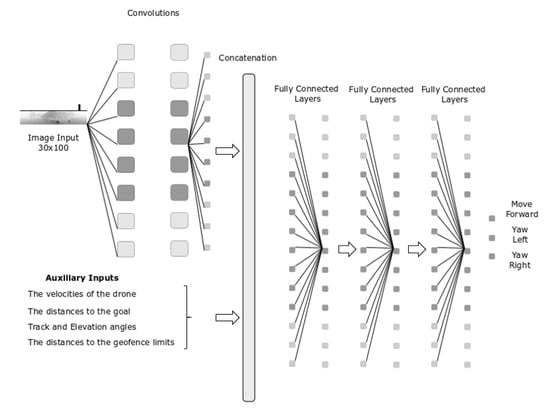 Convolutions

Concatenation

Image Input
30x100

Fully Connected
Layers

Fully Connected
Layers

Fully Connected
Layers

Move
Forward

Yaw
Left

Yaw
Right

Auxiliary Inputs

The velocities of the drone

The distances to the goal

Track and Elevation angles

The distances to the geofence limits